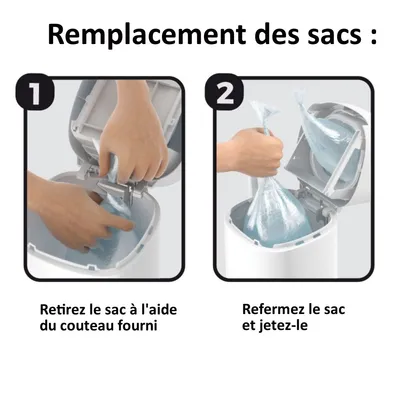 Remplacement des sacs :

1

Retirez le sac à l'aide du couteau fourni

2

Refermez le sac et jetez-le