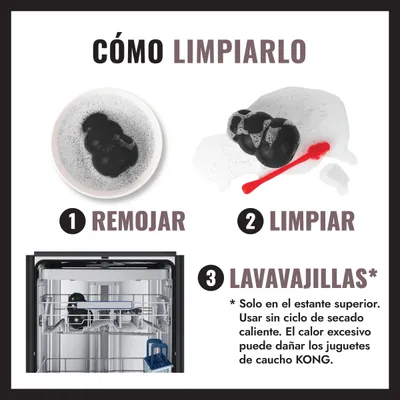 CÓMO LIMPIARLO

1 REMOJAR

2 LIMPIAR

3 LAVAVAJILLAS*

* Solo en el estante superior. Usar sin ciclo de secado caliente. El calor excesivo puede dañar los juguetes de caucho KONG.