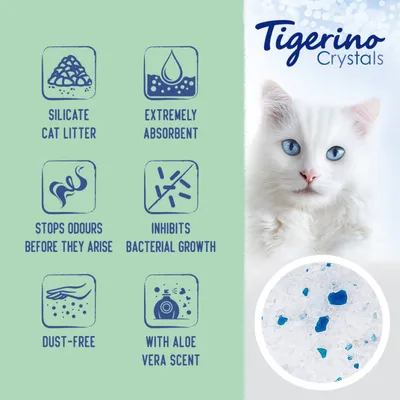 SILICATE CAT LITTER

EXTREMELY ABSORBENT

STOPS ODOURS BEFORE THEY ARISE

INHIBITS BACTERIAL GROWTH

DUST-FREE

WITH ALOE VERA SCENT

Tigerino Crystals