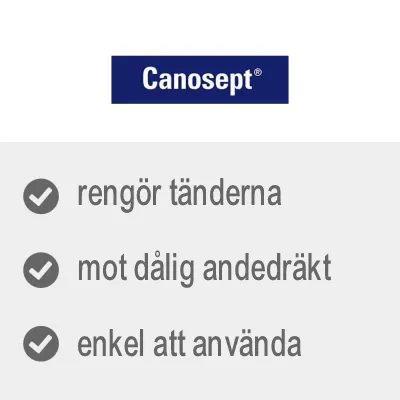 Canosept®

✓ rengör tänderna

✓ mot dålig andedräkt

✓ enkel att använda