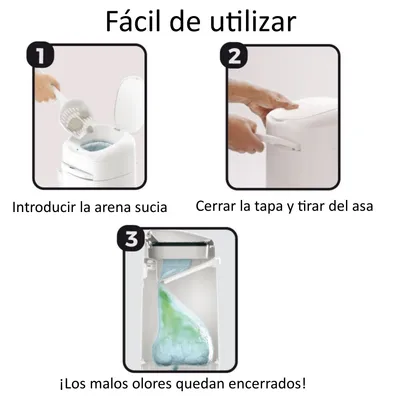 Fácil de utilizar

1

Introducir la arena sucia

2

Cerrar la tapa y tirar del asa

3

¡Los malos olores quedan encerrados!