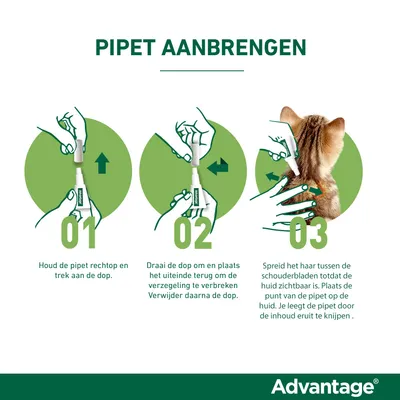 PIPET AANBRENGEN

01

Houd de pipet rechtop en trek aan de dop.

02

Draai de dop om en plaats het uiteinde terug om de verzegeling te verbreken Verwijder daarna de dop.

03

Spreid het haar tussen de schouderbladen totdat de huid zichtbaar is. Plaats de punt van de pipet op de huid. Je leegt de pipet door de inhoud eruit te knijpen .

Advantage®