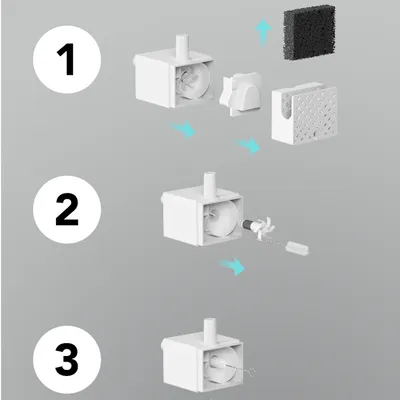 1

2

3