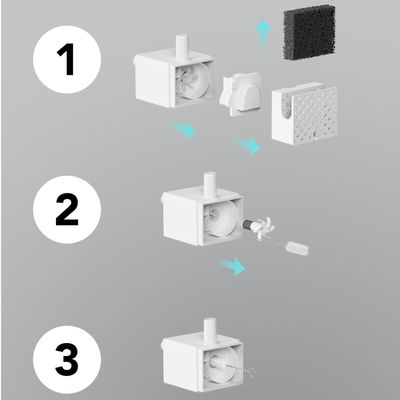 1

2

3