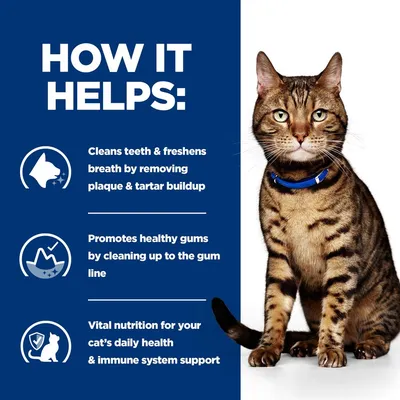 HOW IT HELPS:

Cleans teeth & freshens breath by removing plaque & tartar buildup

Promotes healthy gums by cleaning up to the gum line

Vital nutrition for your cat's daily health & immune system support