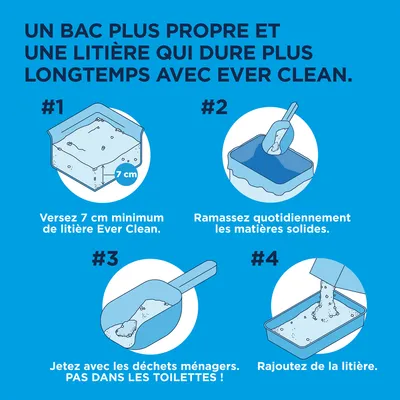 UN BAC PLUS PROPRE ET UNE LITIÈRE QUI DURE PLUS LONGTEMPS AVEC EVER CLEAN.

#1

7 cm

Versez 7 cm minimum de litière Ever Clean.

#2

Ramassez quotidiennement les matières solides.

#3

Jetez avec les déchets ménagers. PAS DANS LES TOILETTES !

#4

Rajoutez de la litière.