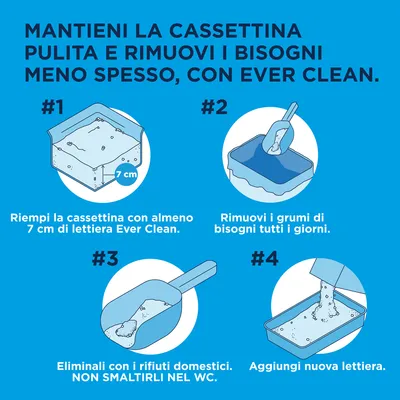 MANTIENI LA CASSETTINA PULITA E RIMUOVI I BISOGNI MENO SPESSO, CON EVER CLEAN.

#1

7 cm

Riempi la cassettina con almeno 7 cm di lettiera Ever Clean.

#2

Rimuovi i grumi di bisogni tutti i giorni.

#3

Eliminali con i rifiuti domestici. NON SMALTIRLI NEL WC.

#4

Aggiungi nuova lettiera.