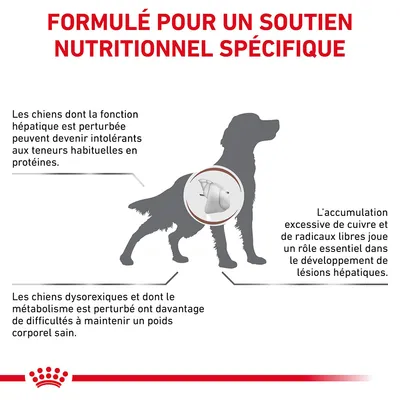 FORMULÉ POUR UN SOUTIEN NUTRITIONNEL SPÉCIFIQUE

Les chiens dont la fonction hépatique est perturbée peuvent devenir intolérants aux teneurs habituelles en protéines.

L'accumulation excessive de cuivre et de radicaux libres joue un rôle essentiel dans le développement de lésions hépatiques.

Les chiens dysorexiques et dont le métabolisme est perturbé ont davantage de difficultés à maintenir un poids corporel sain.