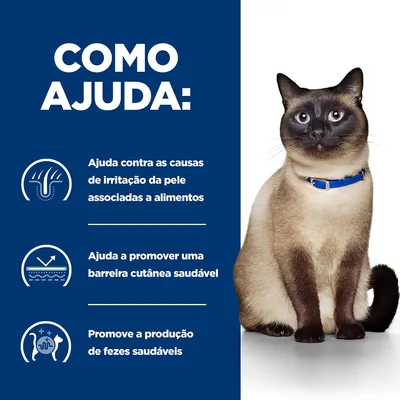 COMO AJUDA:

Ajuda contra as causas de irritação da pele associadas a alimentos

Ajuda a promover uma barreira cutânea saudável

Promove a produção de fezes saudáveis