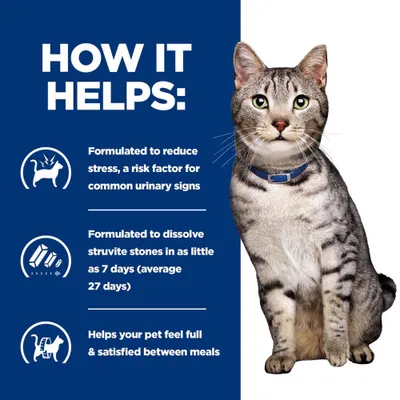 HOW IT HELPS:

Formulated to reduce stress, a risk factor for common urinary signs

Formulated to dissolve struvite stones in as little as 7 days (average 27 days)

Helps your pet feel full & satisfied between meals