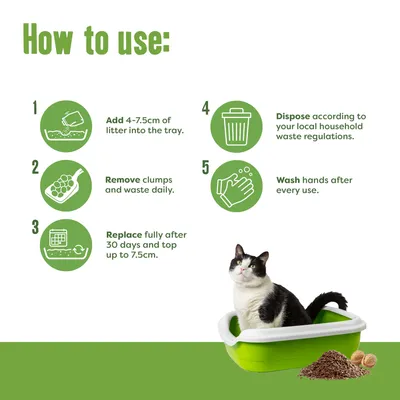 How to use:

1 Add 4-7.5cm of litter into the tray.

2 Remove clumps and waste daily.

3 Replace fully after 30 days and top up to 7.5cm.

4 Dispose according to your local household waste regulations.

5 Wash hands after every use.