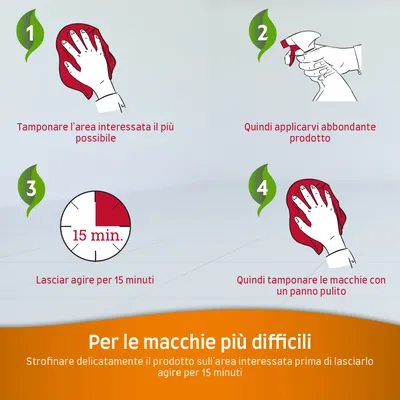 1

Tamponare l'area interessata il più possibile

2

Quindi applicarvi abbondante prodotto

3

15 min.

Lasciar agire per 15 minuti

4

Quindi tamponare le macchie con un panno pulito

Per le macchie più difficili

Strofinare delicatamente il prodotto sull'area interessata prima di lasciarlo agire per 15 minuti