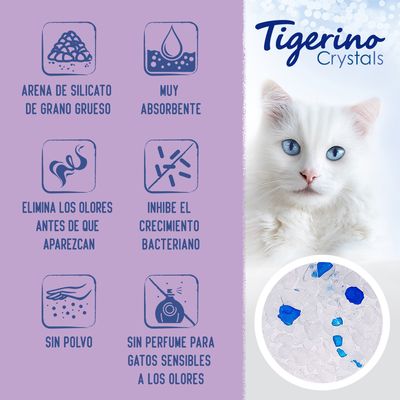 ARENA DE SILICATO DE GRANO GRUESO

MUY ABSORBENTE

ELIMINA LOS OLORES ANTES DE QUE APAREZCAN

INHIBE EL CRECIMIENTO BACTERIANO

SIN POLVO

SIN PERFUME PARA GATOS SENSIBLES A LOS OLORES

Tigerino Crystals