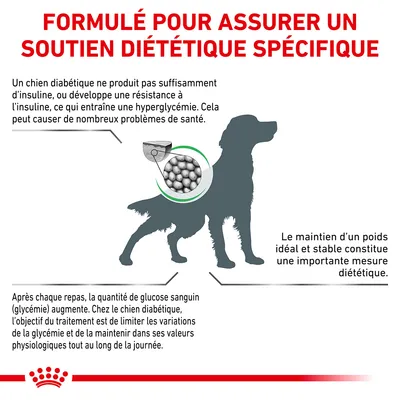 FORMULÉ POUR ASSURER UN SOUTIEN DIÉTÉTIQUE SPÉCIFIQUE

Un chien diabétique ne produit pas suffisamment d'insuline, ou développe une résistance à l'insuline, ce qui entraîne une hyperglycémie. Cela peut causer de nombreux problèmes de santé.

Le maintien d'un poids idéal et stable constitue une importante mesure diététique.

Après chaque repas, la quantité de glucose sanguin (glycémie) augmente. Chez le chien diabétique, l'objectif du traitement est de limiter les variations de la glycémie et de la maintenir dans ses valeurs physiologiques tout au long de la journée.