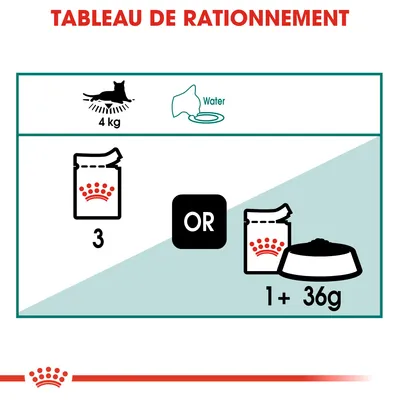 TABLEAU DE RATIONNEMENT

4 kg

Water

3

OR

1+ 36g