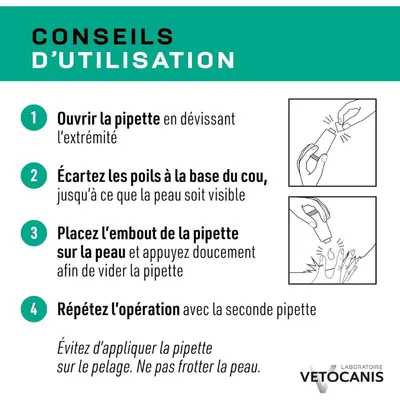 CONSEILS
D'UTILISATION

1 Ouvrir la pipette en dévissant l'extrémité

2 Écartez les poils à la base du cou, jusqu'à ce que la peau soit visible

3 Placez l'embout de la pipette sur la peau et appuyez doucement afin de vider la pipette

4 Répétez l'opération avec la seconde pipette

Évitez d'appliquer la pipette sur le pelage. Ne pas frotter la peau.

LABORATOIRE
VETOCANIS