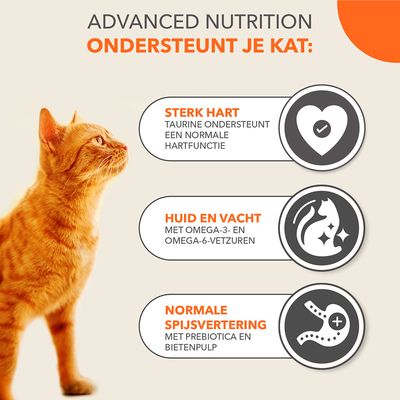 ADVANCED NUTRITION
ONDERSTEUNT JE KAT:

STERK HART
TAURINE ONDERSTEUNT EEN NORMALE HARTFUNCTIE

HUID EN VACHT
MET OMEGA-3- EN OMEGA-6-VETZUREN

NORMALE SPIJSVERTERING
MET PREBIOTICA EN BIETENPULP