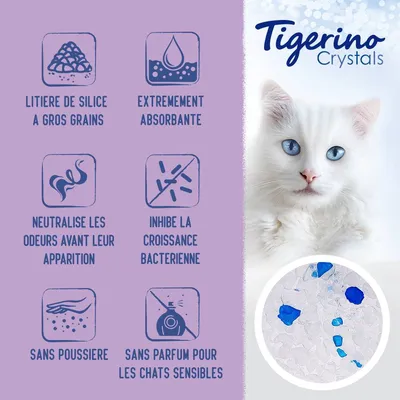 LITIERE DE SILICE A GROS GRAINS

EXTREMEMENT ABSORBANTE

NEUTRALISE LES ODEURS AVANT LEUR APPARITION

INHIBE LA CROISSANCE BACTERIENNE

SANS POUSSIERE

SANS PARFUM POUR LES CHATS SENSIBLES

Tigerino Crystals