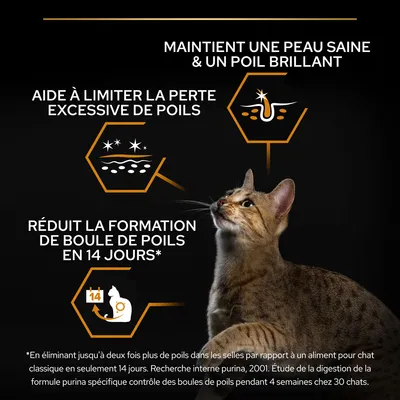 MAINTIENT UNE PEAU SAINE & UN POIL BRILLANT

AIDE À LIMITER LA PERTE EXCESSIVE DE POILS

RÉDUIT LA FORMATION DE BOULE DE POILS EN 14 JOURS*

14

*En éliminant jusqu'à deux fois plus de poils dans les selles par rapport à un aliment pour chat classique en seulement 14 jours. Recherche interne purina, 2001. Étude de la digestion de la formule purina spécifique contrôle des boules de poils pendant 4 semaines chez 30 chats.