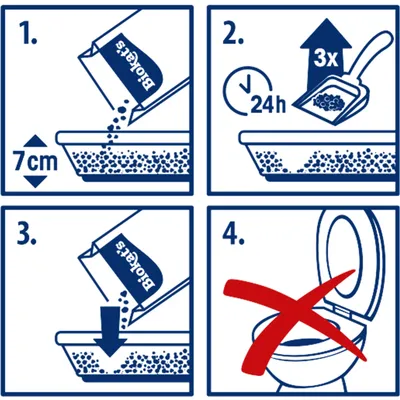 1.

Biokat's

7cm

2.

3x

24h

3.

Biokat's

4.