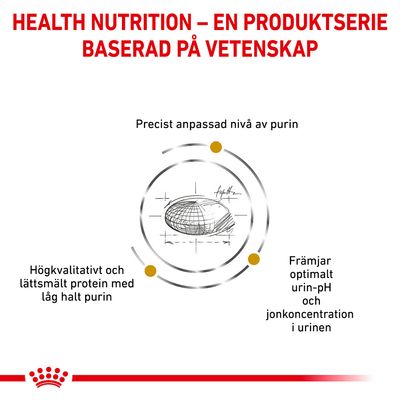 HEALTH NUTRITION – EN PRODUKTSERIE BASERAD PÅ VETENSKAP

Precist anpassad nivå av purin

Högkvalitativt och lättsmält protein med låg halt purin

Främjar optimalt urin-pH och jonkoncentration i urinen