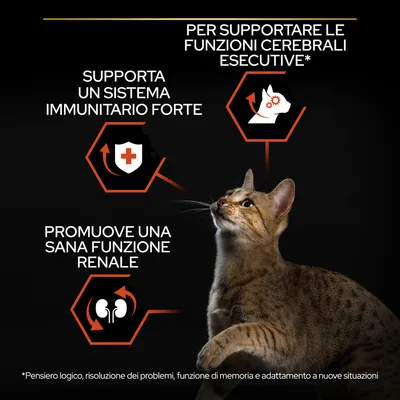 PER SUPPORTARE LE FUNZIONI CEREBRALI ESECUTIVE*

SUPPORTA UN SISTEMA IMMUNITARIO FORTE

PROMUOVE UNA SANA FUNZIONE RENALE

*Pensiero logico, risoluzione dei problemi, funzione di memoria e adattamento a nuove situazioni