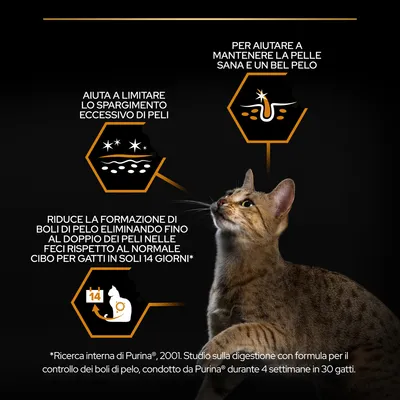 PER AIUTARE A MANTENERE LA PELLE SANA E UN BEL PELO

AIUTA A LIMITARE LO SPARGIMENTO ECCESSIVO DI PELI

RIDUCE LA FORMAZIONE DI BOLI DI PELO ELIMINANDO FINO AL DOPPIO DEI PELI NELLE FECI RISPETTO AL NORMALE CIBO PER GATTI IN SOLI 14 GIORNI*

14

*Ricerca interna di Purina®, 2001. Studio sulla digestione con formula per il controllo dei boli di pelo, condotto da Purina® durante 4 settimane in 30 gatti.