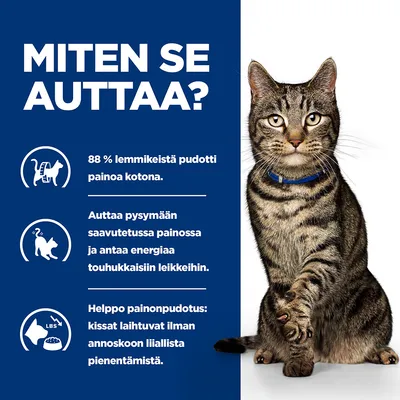 MITEN SE AUTTAA?

88 % lemmikeistä pudotti painoa kotona.

Auttaa pysymään saavutetussa painossa ja antaa energiaa touhukkaisiin leikkeihin.

LBS

Helppo painonpudotus: kissat laihtuvat ilman annoskoon liiallista pienentämistä.