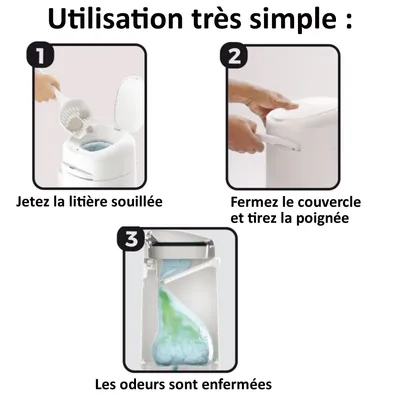 Utilisation très simple :

1

Jetez la litière souillée

2

Fermez le couvercle et tirez la poignée

3

Les odeurs sont enfermées