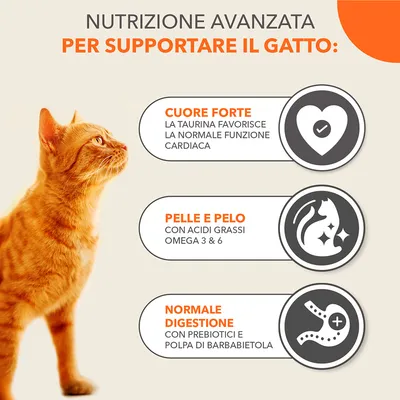 NUTRIZIONE AVANZATA
PER SUPPORTARE IL GATTO:

CUORE FORTE
LA TAURINA FAVORISCE LA NORMALE FUNZIONE CARDIACA

PELLE E PELO
CON ACIDI GRASSI OMEGA 3 & 6

NORMALE DIGESTIONE
CON PREBIOTICI E POLPA DI BARBABIETOLA