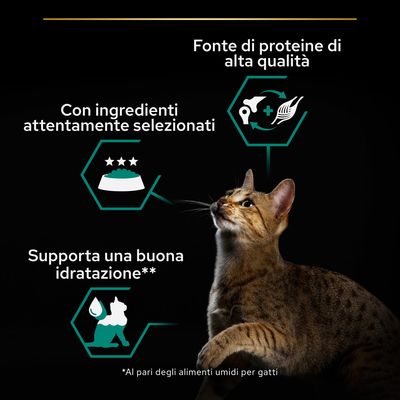 Fonte di proteine di alta qualità

Con ingredienti attentamente selezionati

Supporta una buona idratazione**

*Al pari degli alimenti umidi per gatti