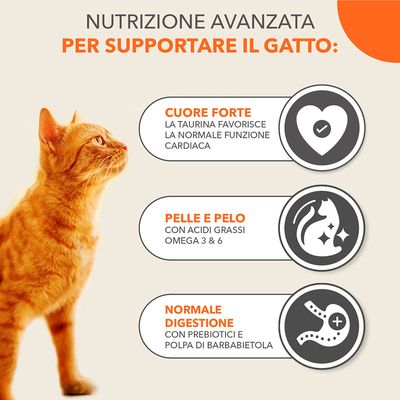 NUTRIZIONE AVANZATA
PER SUPPORTARE IL GATTO:

CUORE FORTE
LA TAURINA FAVORISCE LA NORMALE FUNZIONE CARDIACA

PELLE E PELO
CON ACIDI GRASSI OMEGA 3 & 6

NORMALE DIGESTIONE
CON PREBIOTICI E POLPA DI BARBABIETOLA