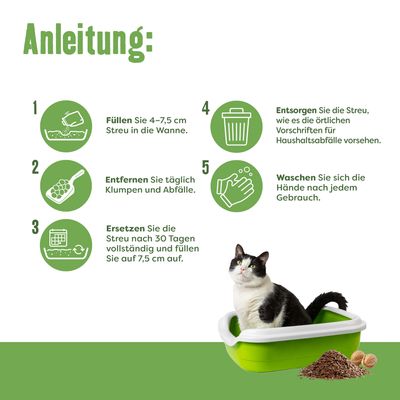 Anleitung:

1

Füllen Sie 4–7,5 cm Streu in die Wanne.

2

Entfernen Sie täglich Klumpen und Abfälle.

3

Ersetzen Sie die Streu nach 30 Tagen vollständig und füllen Sie auf 7,5 cm auf.

4

Entsorgen Sie die Streu, wie es die örtlichen Vorschriften für Haushaltsabfälle vorsehen.

5

Waschen Sie sich die Hände nach jedem Gebrauch.