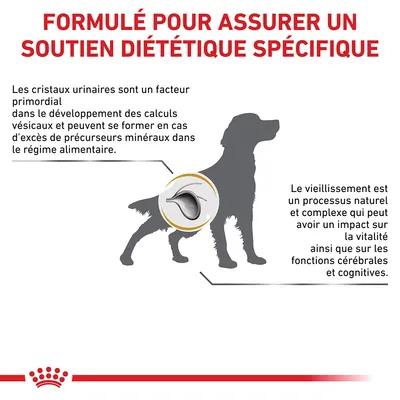 FORMULÉ POUR ASSURER UN SOUTIEN DIÉTÉTIQUE SPÉCIFIQUE

Les cristaux urinaires sont un facteur primordial
dans le développement des calculs vésicaux et peuvent se former en cas d'excès de précurseurs minéraux dans le régime alimentaire.

Le vieillissement est un processus naturel et complexe qui peut avoir un impact sur la vitalité
ainsi que sur les fonctions cérébrales et cognitives.