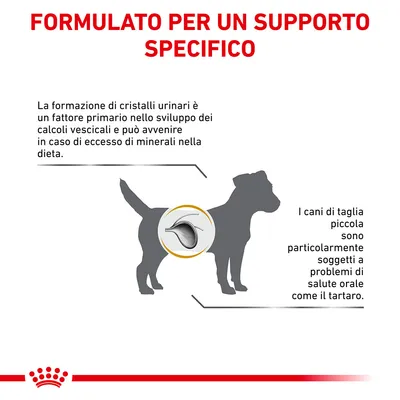 FORMULATO PER UN SUPPORTO SPECIFICO

La formazione di cristalli urinari è un fattore primario nello sviluppo dei calcoli vescicali e può avvenire in caso di eccesso di minerali nella dieta.

I cani di taglia piccola sono particolarmente soggetti a problemi di salute orale come il tartaro.