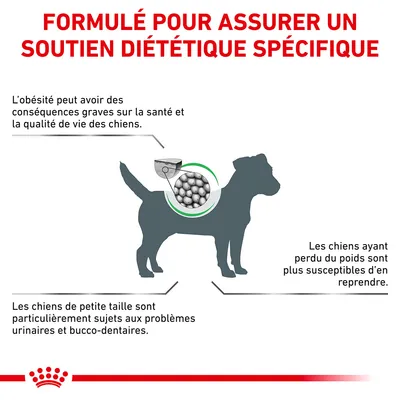 FORMULÉ POUR ASSURER UN SOUTIEN DIÉTÉTIQUE SPÉCIFIQUE

L'obésité peut avoir des conséquences graves sur la santé et la qualité de vie des chiens.

Les chiens ayant perdu du poids sont plus susceptibles d'en reprendre.

Les chiens de petite taille sont particulièrement sujets aux problèmes urinaires et bucco-dentaires.