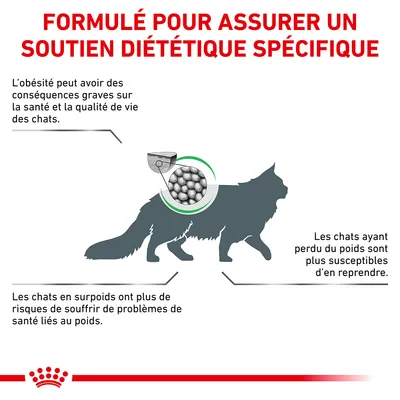 FORMULÉ POUR ASSURER UN SOUTIEN DIÉTÉTIQUE SPÉCIFIQUE

L'obésité peut avoir des conséquences graves sur la santé et la qualité de vie des chats.

Les chats ayant perdu du poids sont plus susceptibles d'en reprendre.

Les chats en surpoids ont plus de risques de souffrir de problèmes de santé liés au poids.