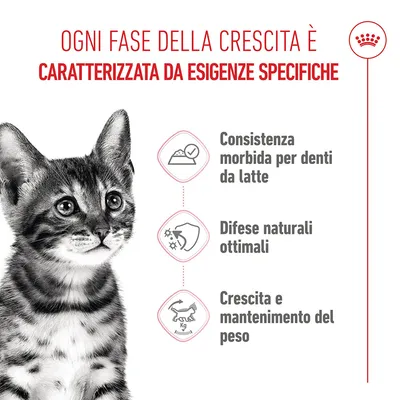 OGNI FASE DELLA CRESCITA È
CARATTERIZZATA DA ESIGENZE SPECIFICHE

Consistenza morbida per denti da latte

Difese naturali ottimali

Kg

Crescita e mantenimento del peso