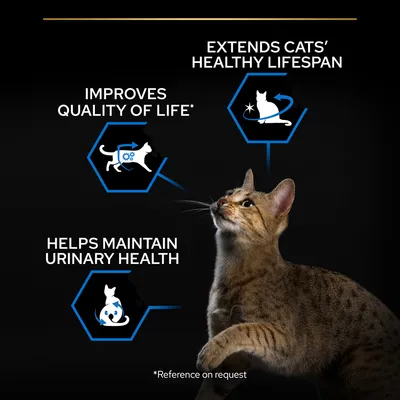 EXTENDS CATS' HEALTHY LIFESPAN

IMPROVES QUALITY OF LIFE*

HELPS MAINTAIN URINARY HEALTH

*Reference on request