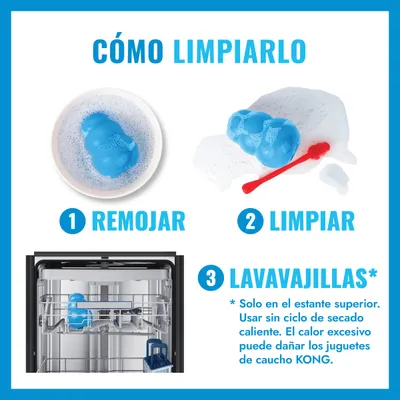 CÓMO LIMPIARLO

1 REMOJAR

2 LIMPIAR

3 LAVAVAJILLAS*

* Solo en el estante superior. Usar sin ciclo de secado caliente. El calor excesivo puede dañar los juguetes de caucho KONG.