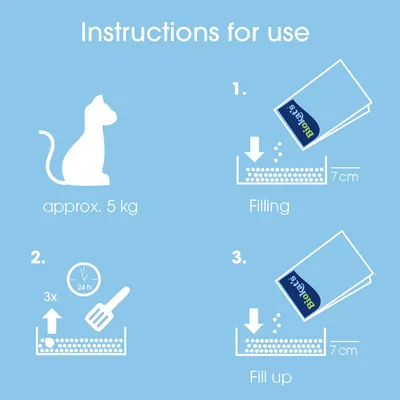 Instructions for use

approx. 5 kg

1.

Biokat's

7 cm

Filling

2.

24 h

3x

3.

Biokat's

7 cm

Fill up