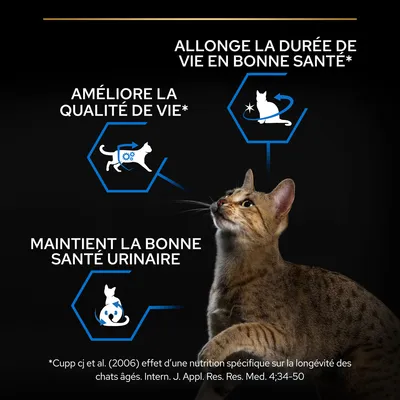 ALLONGE LA DURÉE DE VIE EN BONNE SANTÉ*

AMÉLIORE LA QUALITÉ DE VIE*

MAINTIENT LA BONNE SANTÉ URINAIRE

*Cupp cj et al. (2006) effet d'une nutrition spécifique sur la longévité des chats âgés. Intern. J. Appl. Res. Res. Med. 4;34-50