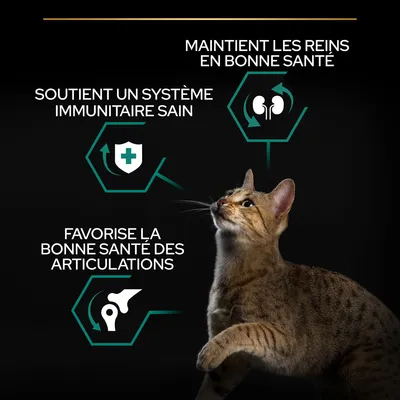 MAINTIENT LES REINS EN BONNE SANTÉ

SOUTIENT UN SYSTÈME IMMUNITAIRE SAIN

FAVORISE LA BONNE SANTÉ DES ARTICULATIONS