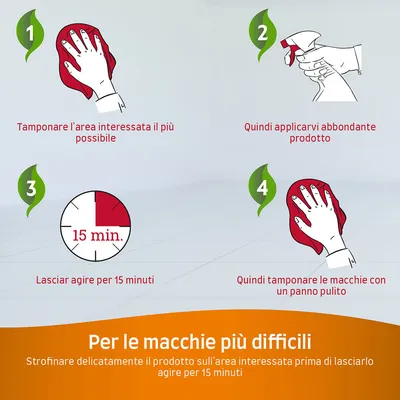 1

Tamponare l'area interessata il più possibile

2

Quindi applicarvi abbondante prodotto

3

15 min.

Lasciar agire per 15 minuti

4

Quindi tamponare le macchie con un panno pulito

Per le macchie più difficili

Strofinare delicatamente il prodotto sull'area interessata prima di lasciarlo agire per 15 minuti