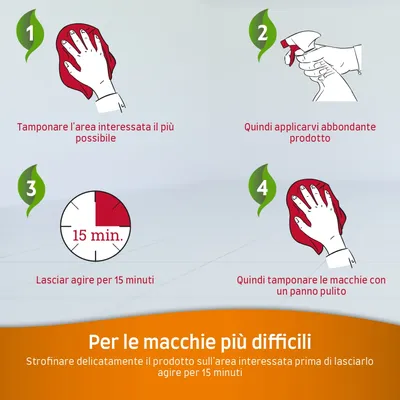 1

Tamponare l'area interessata il più possibile

2

Quindi applicarvi abbondante prodotto

3

15 min.

Lasciar agire per 15 minuti

4

Quindi tamponare le macchie con un panno pulito

Per le macchie più difficili

Strofinare delicatamente il prodotto sull'area interessata prima di lasciarlo agire per 15 minuti