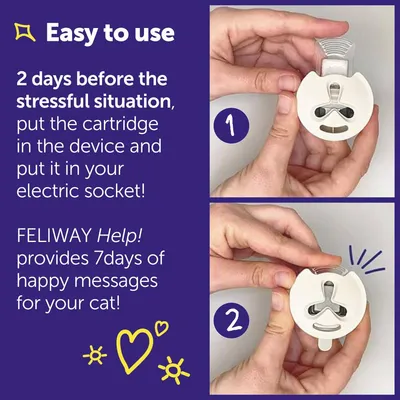 Easy to use

2 days before the stressful situation, put the cartridge in the device and put it in your electric socket!

FELIWAY Help! provides 7days of happy messages for your cat!

1

2