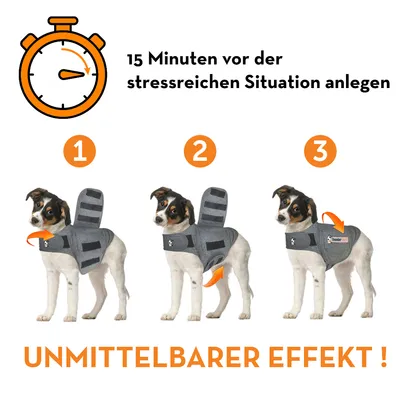 15 Minuten vor der stressreichen Situation anlegen

1

2

3

UNMITTELBARER EFFEKT !