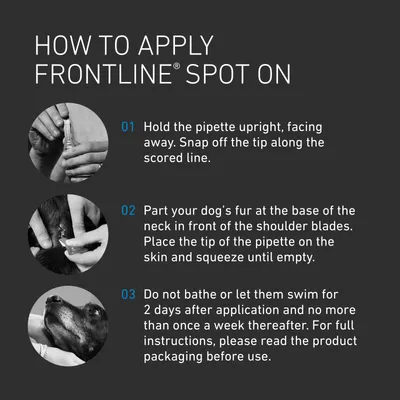 HOW TO APPLY FRONTLINE® SPOT ON

01 Hold the pipette upright, facing away. Snap off the tip along the scored line.

02 Part your dog's fur at the base of the neck in front of the shoulder blades. Place the tip of the pipette on the skin and squeeze until empty.

03 Do not bathe or let them swim for 2 days after application and no more than once a week thereafter. For full instructions, please read the product packaging before use.