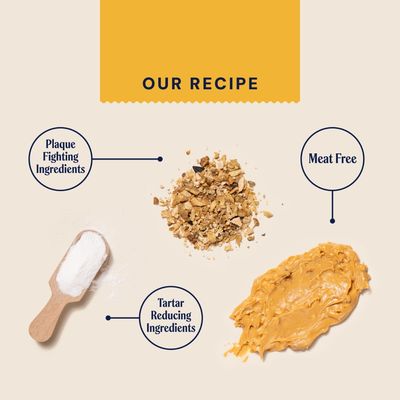 OUR RECIPE

Plaque Fighting Ingredients

Meat Free

Tartar Reducing Ingredients