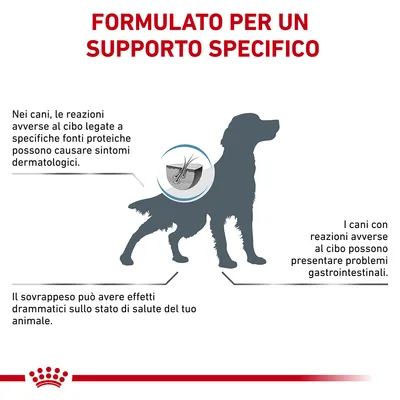 FORMULATO PER UN SUPPORTO SPECIFICO

Nei cani, le reazioni avverse al cibo legate a specifiche fonti proteiche possono causare sintomi dermatologici.

I cani con reazioni avverse al cibo possono presentare problemi gastrointestinali.

Il sovrappeso può avere effetti drammatici sullo stato di salute del tuo animale.